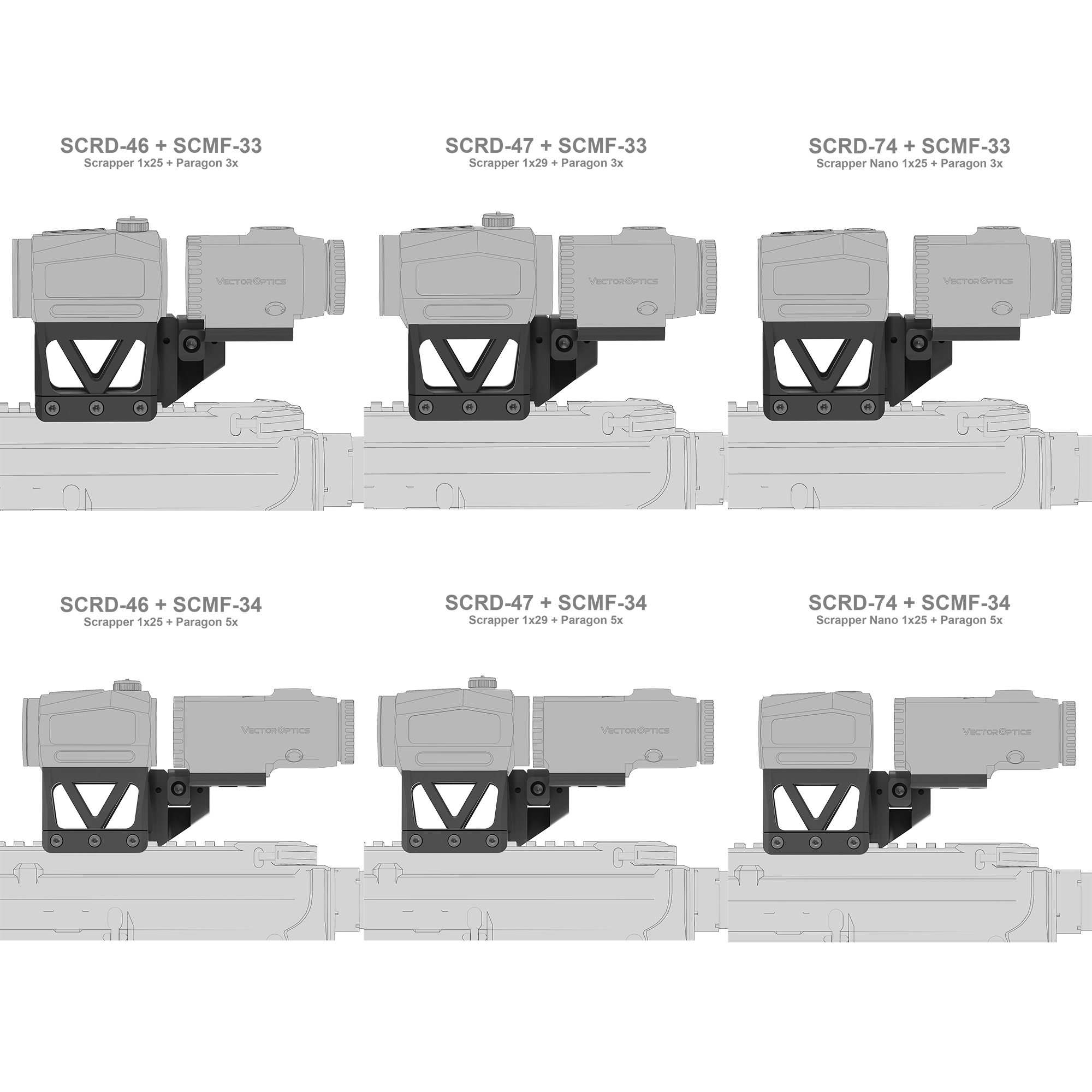 SCRD-46 + SCMF-33
Scrapper 1x25 + Paragon 3x

VECTOR OPTICS

SCRD-47 + SCMF-33
Scrapper 1x29 + Paragon 3x

VECTOR OPTICS

SCRD-74 + SCMF-33
Scrapper Nano 1x25 + Paragon 3x

VECTOR OPTICS

SCRD-46 + SCMF-34
Scrapper 1x25 + Paragon 5x

VECTOR OPTICS

SCRD-47 + SCMF-34
Scrapper 1x29 + Paragon 5x

VECTOR OPTICS

SCRD-74 + SCMF-34
Scrapper Nano 1x25 + Paragon 5x

VECTOR OPTICS