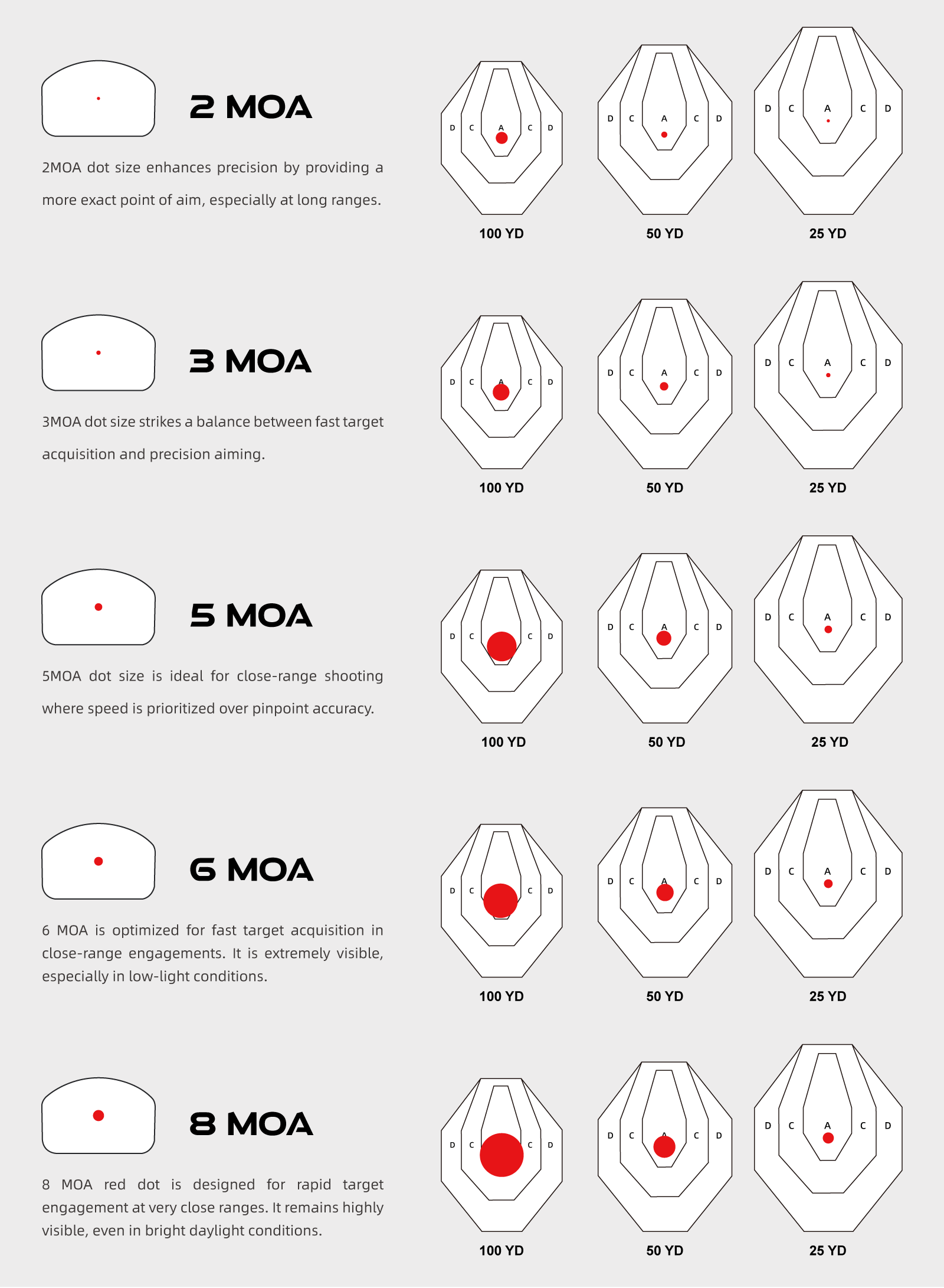 2 MOA

2MOA dot size enhances precision by providing a more exact point of aim, especially at long ranges.

D C A C D
100 YD

D C A C D
50 YD

D C A C D
25 YD

3 MOA

3MOA dot size strikes a balance between fast target acquisition and precision aiming.

D C A C D
100 YD

D C A C D
50 YD

D C A C D
25 YD

5 MOA

5MOA dot size is ideal for close-range shooting where speed is prioritized over pinpoint accuracy.

D C C D
100 YD

D C A C D
50 YD

D C A C D
25 YD

6 MOA

6 MOA is optimized for fast target acquisition in close-range engagements. It is extremely visible, especially in low-light conditions.

D C C D
100 YD

D C A C D
50 YD

D C A C D
25 YD

8 MOA

8 MOA red dot is designed for rapid target engagement at very close ranges. It remains highly visible, even in bright daylight conditions.

D C C D
100 YD

D C A C D
50 YD

D C A C D
25 YD