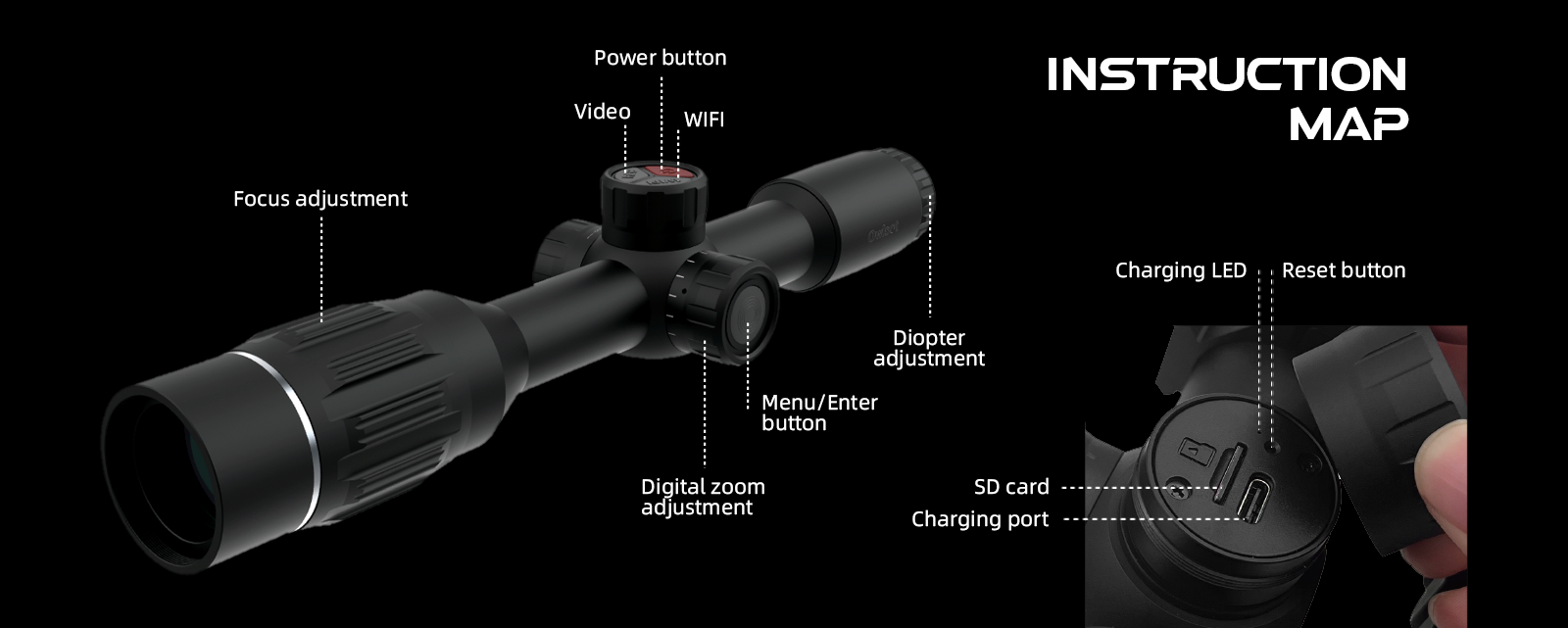 INSTRUCTION
MAP

Power button

Video

WIFI

Focus adjustment

Diopter
adjustment

Menu/Enter
button

Digital zoom
adjustment

Charging LED

Reset button

SD card

Charging port