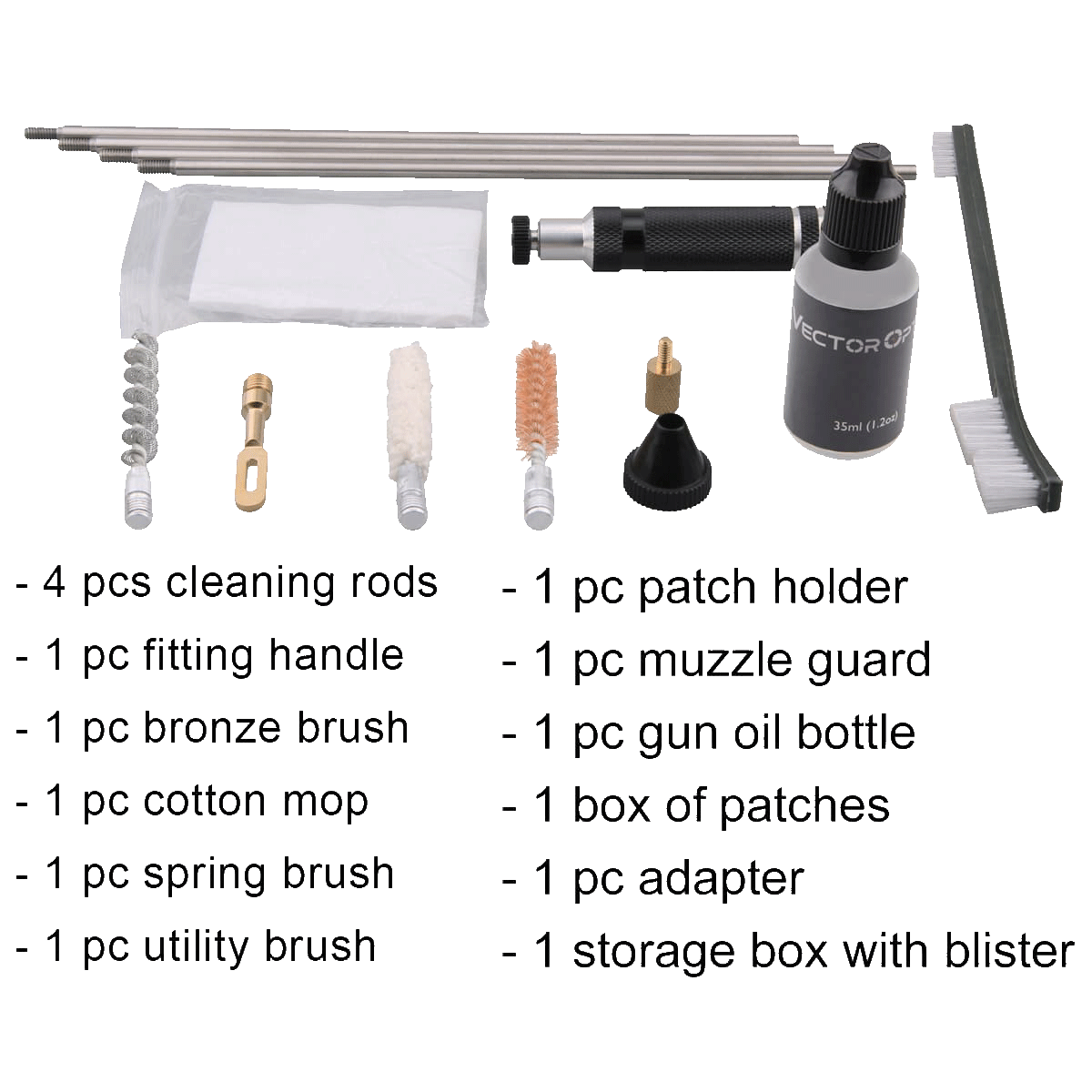 VECTOR OP

35ml (1.2oz)

- 4 pcs cleaning rods
- 1 pc fitting handle
- 1 pc bronze brush
- 1 pc cotton mop
- 1 pc spring brush
- 1 pc utility brush

- 1 pc patch holder
- 1 pc muzzle guard
- 1 pc gun oil bottle
- 1 box of patches
- 1 pc adapter
- 1 storage box with blister